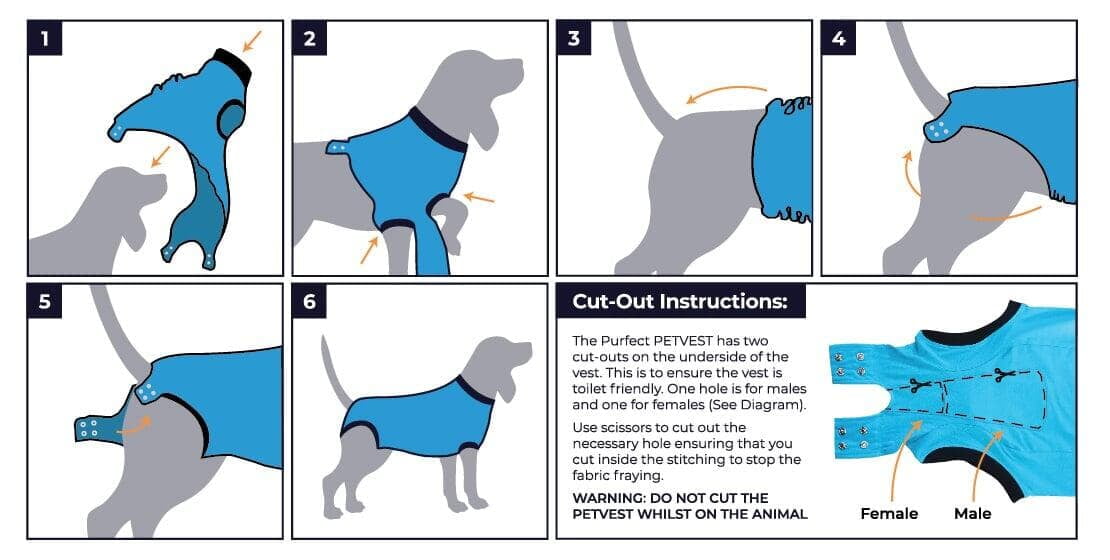 1

2

3

4

5

6

Cut-Out Instructions:

The Purfect PETVEST has two cut-outs on the underside of the vest. This is to ensure the vest is toilet friendly. One hole is for males and one for females (See Diagram).

Use scissors to cut out the necessary hole ensuring that you cut inside the stitching to stop the fabric fraying.

WARNING: DO NOT CUT THE PETVEST WHILST ON THE ANIMAL

Female

Male